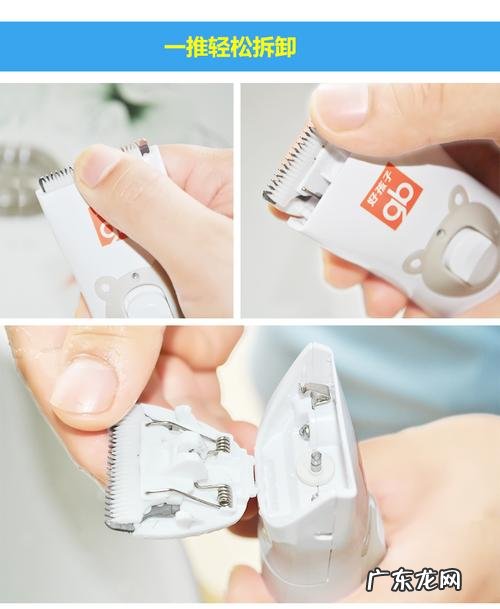 一推轻松拆卸

好孩子
gb

广东龙网